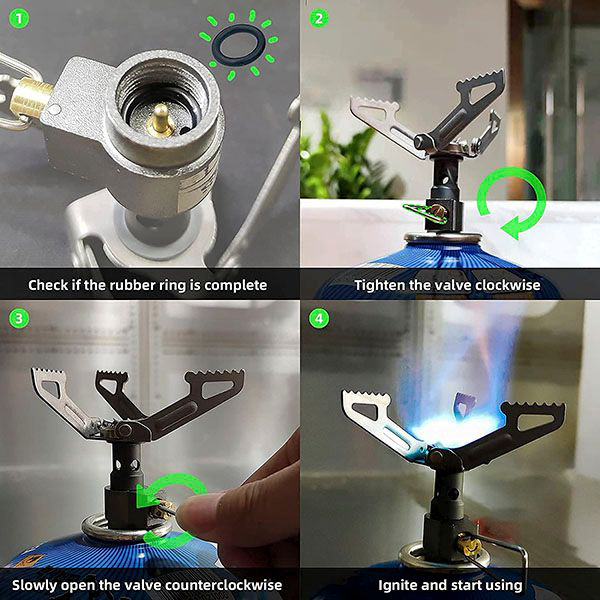 1

Check if the rubber ring is complete

2

Tighten the valve clockwise

3

Slowly open the valve counterclockwise

4

Ignite and start using